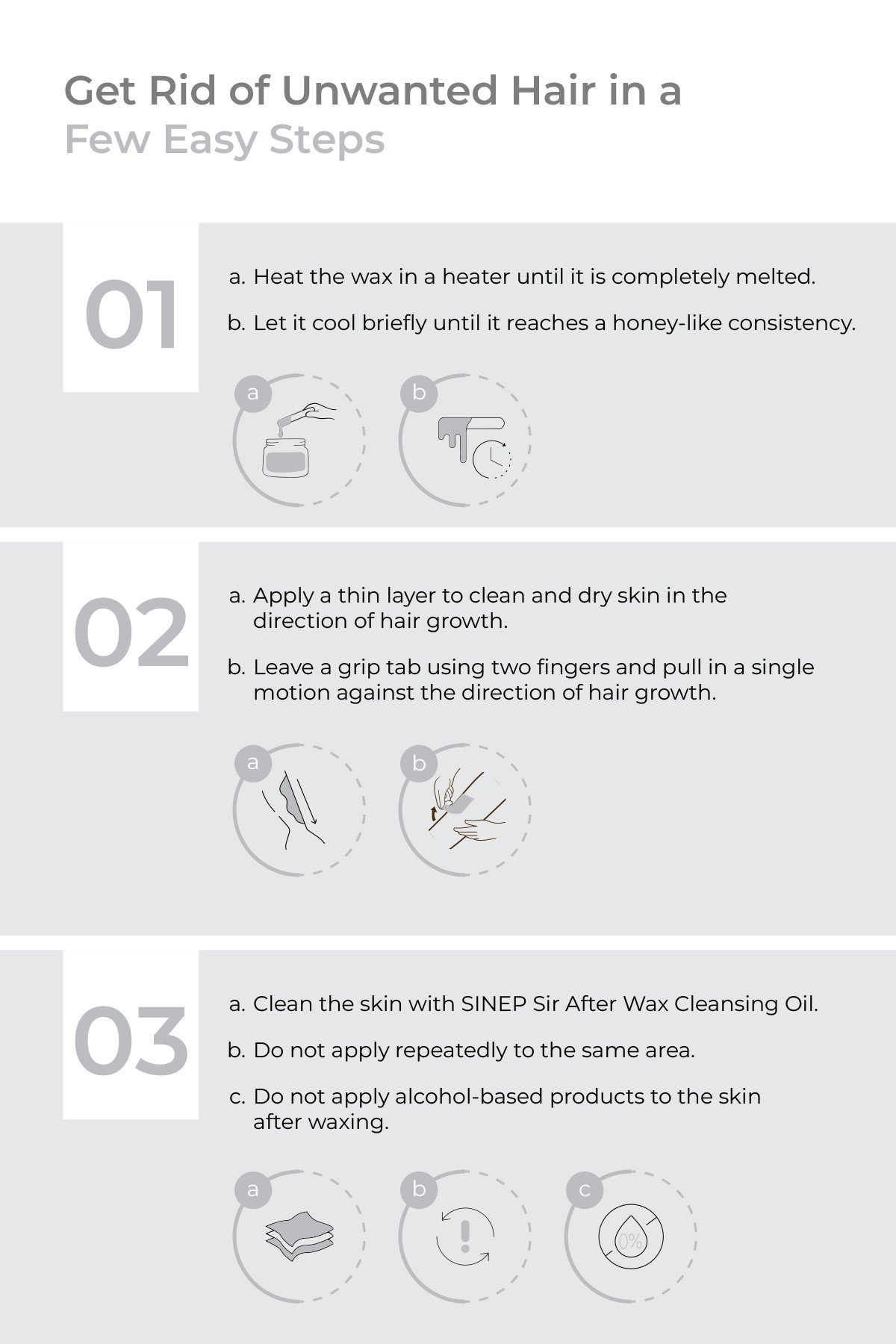 Get Rid of Unwanted Hair in a Few Easy Steps

01

a. Heat the wax in a heater until it is completely melted.

b. Let it cool briefly until it reaches a honey-like consistency.

a

b

02

a. Apply a thin layer to clean and dry skin in the direction of hair growth.

b. Leave a grip tab using two fingers and pull in a single motion against the direction of hair growth.

a

b

03

a. Clean the skin with SINEP Sir After Wax Cleansing Oil.

b. Do not apply repeatedly to the same area.

c. Do not apply alcohol-based products to the skin after waxing.

a

b

c

0%