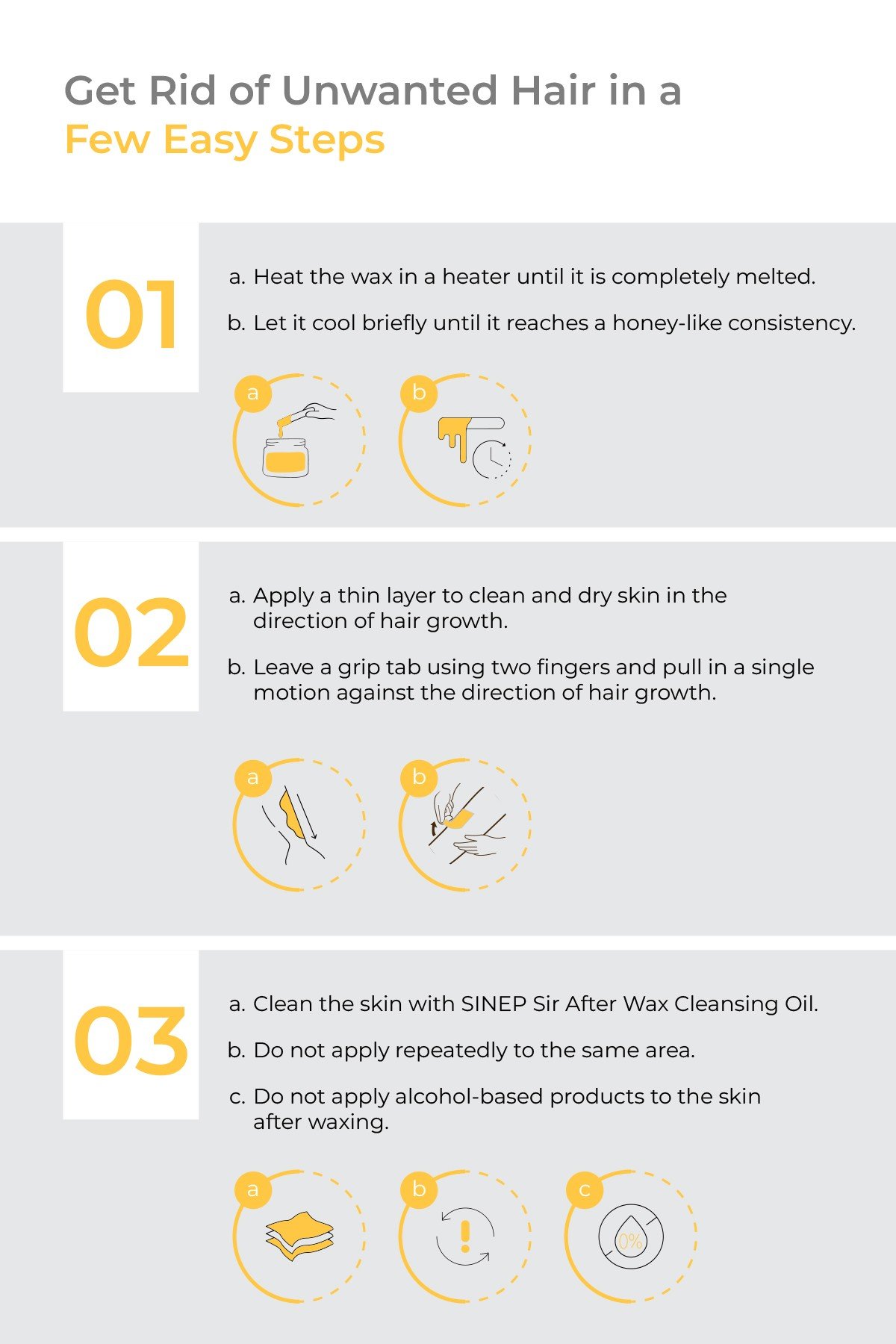 Get Rid of Unwanted Hair in a Few Easy Steps

01

a. Heat the wax in a heater until it is completely melted.

b. Let it cool briefly until it reaches a honey-like consistency.

a

b

02

a. Apply a thin layer to clean and dry skin in the direction of hair growth.

b. Leave a grip tab using two fingers and pull in a single motion against the direction of hair growth.

a

b

03

a. Clean the skin with SINEP Sir After Wax Cleansing Oil.

b. Do not apply repeatedly to the same area.

c. Do not apply alcohol-based products to the skin after waxing.

a

b

c

0%